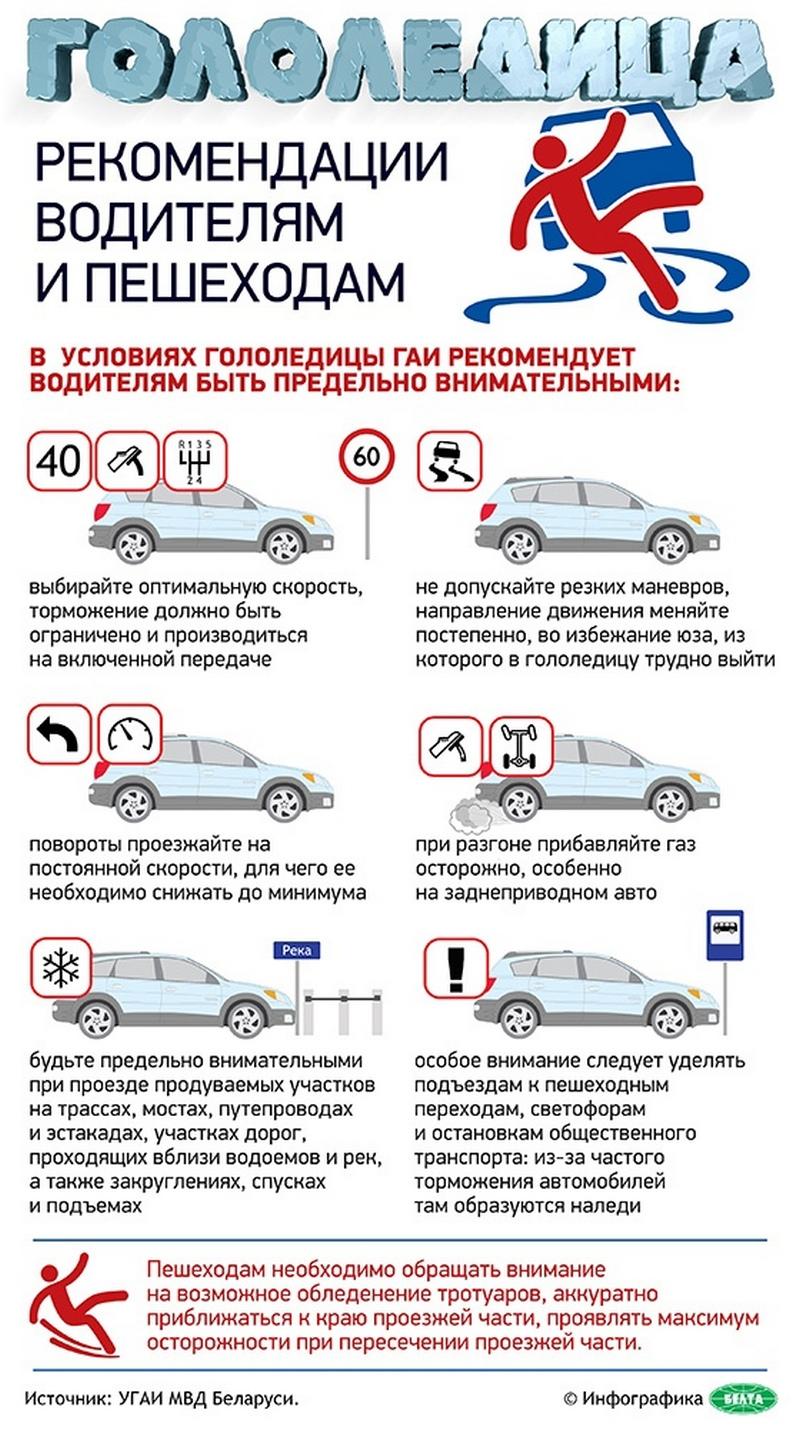 ГОЛОЛЕДИЦА

РЕКОМЕНДАЦИИ ВОДИТЕЛЯМ И ПЕШЕХОДАМ

В УСЛОВИЯХ ГОЛОЛЕДИЦЫ ГАИ РЕКОМЕНДУЕТ ВОДИТЕЛЯМ БЫТЬ ПРЕДЕЛЬНО ВНИМАТЕЛЬНЫМИ:

40

R 1 3 5
2 4

60

выбирайте оптимальную скорость, торможение должно быть ограничено и производиться на включенной передаче

не допускайте резких маневров, направление движения меняйте постепенно, во избежание юза, из которого в гололедицу трудно выйти

повороты проезжайте на постоянной скорости, для чего ее необходимо снижать до минимума

при разгоне прибавляйте газ осторожно, особенно на заднеприводном авто

Река

будьте предельно внимательными при проезде продуваемых участков на трассах, мостах, путепроводах и эстакадах, участках дорог, проходящих вблизи водоемов и рек, а также закруглениях, спусках и подъемах

особое внимание следует уделять подъездам к пешеходным переходам, светофорам и остановкам общественного транспорта: из-за частого торможения автомобилей там образуются наледи

Пешеходам необходимо обращать внимание на возможное обледенение тротуаров, аккуратно приближаться к краю проезжей части, проявлять максимум осторожности при пересечении проезжей части.

Источник: УГАИ МВД Беларуси.

© Инфографика БЕЛТА